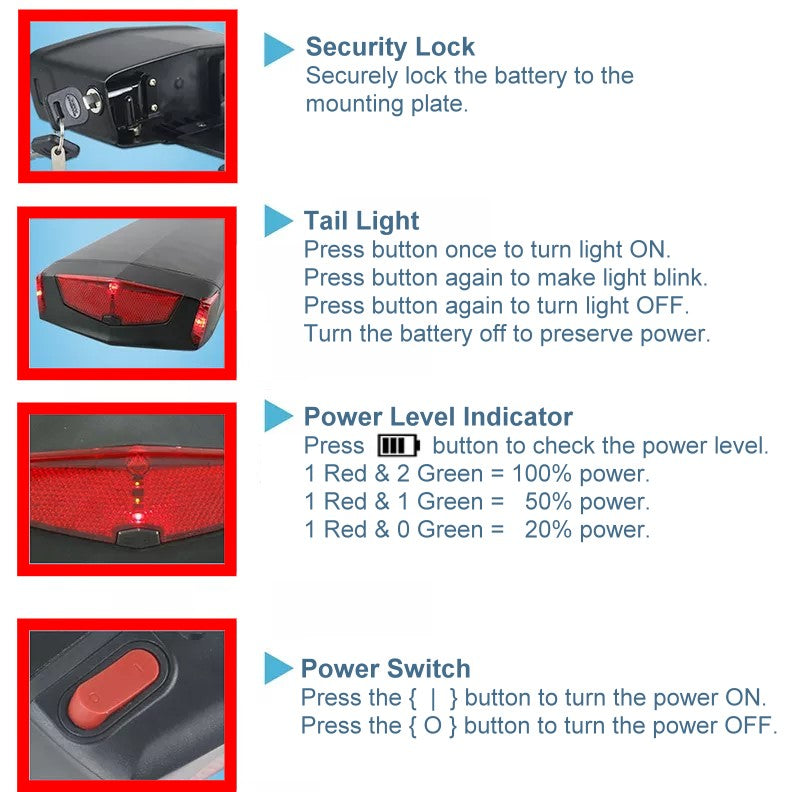 Security Lock
Securely lock the battery to the mounting plate.

Tail Light
Press button once to turn light ON.
Press button again to make light blink.
Press button again to turn light OFF.
Turn the battery off to preserve power.

Power Level Indicator
Press button to check the power level.
1 Red & 2 Green = 100% power.
1 Red & 1 Green = 50% power.
1 Red & 0 Green = 20% power.

Power Switch
Press the { | } button to turn the power ON.
Press the { O } button to turn the power OFF.